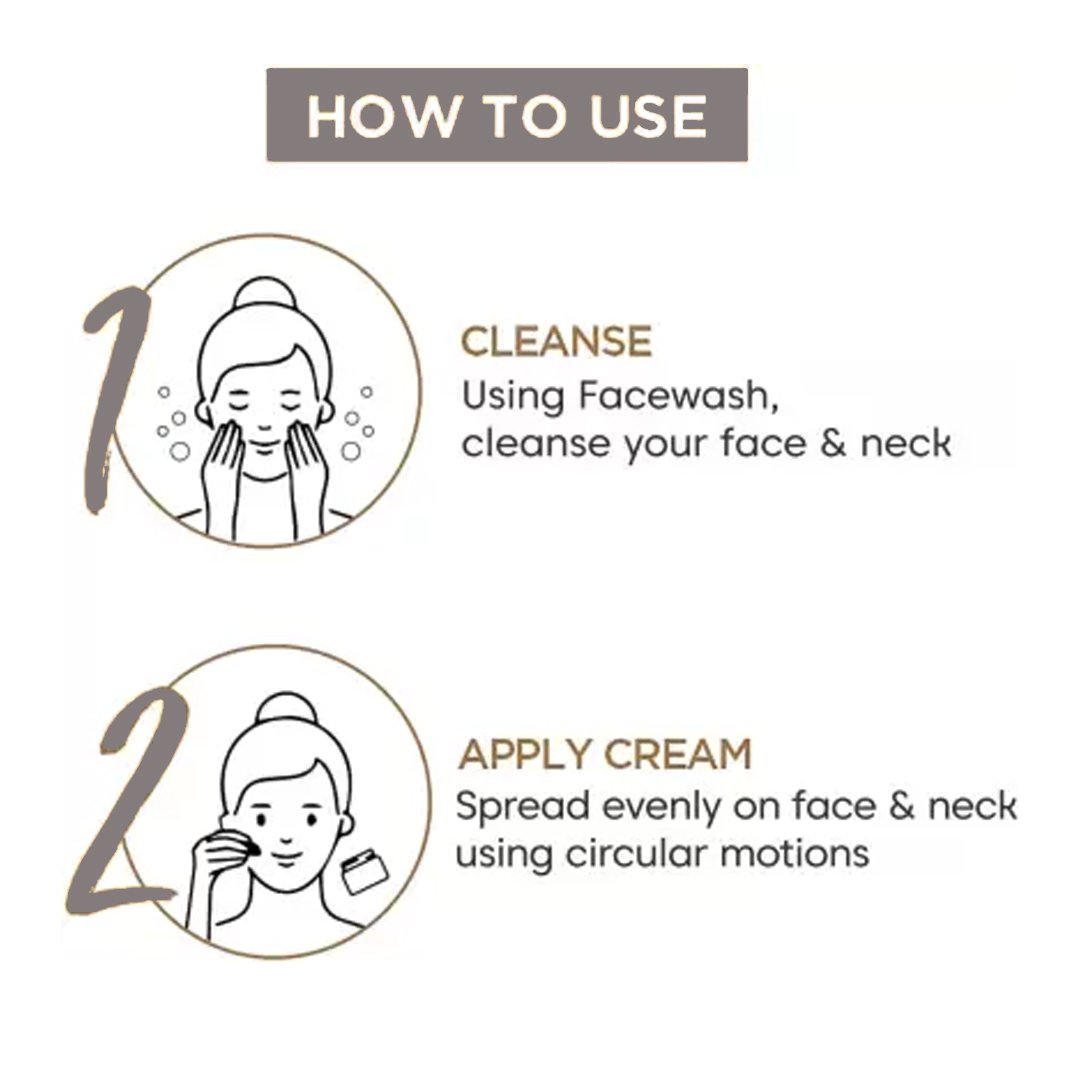 HOW TO USE

1

CLEANSE
Using Facewash, cleanse your face & neck

2

APPLY CREAM
Spread evenly on face & neck using circular motions